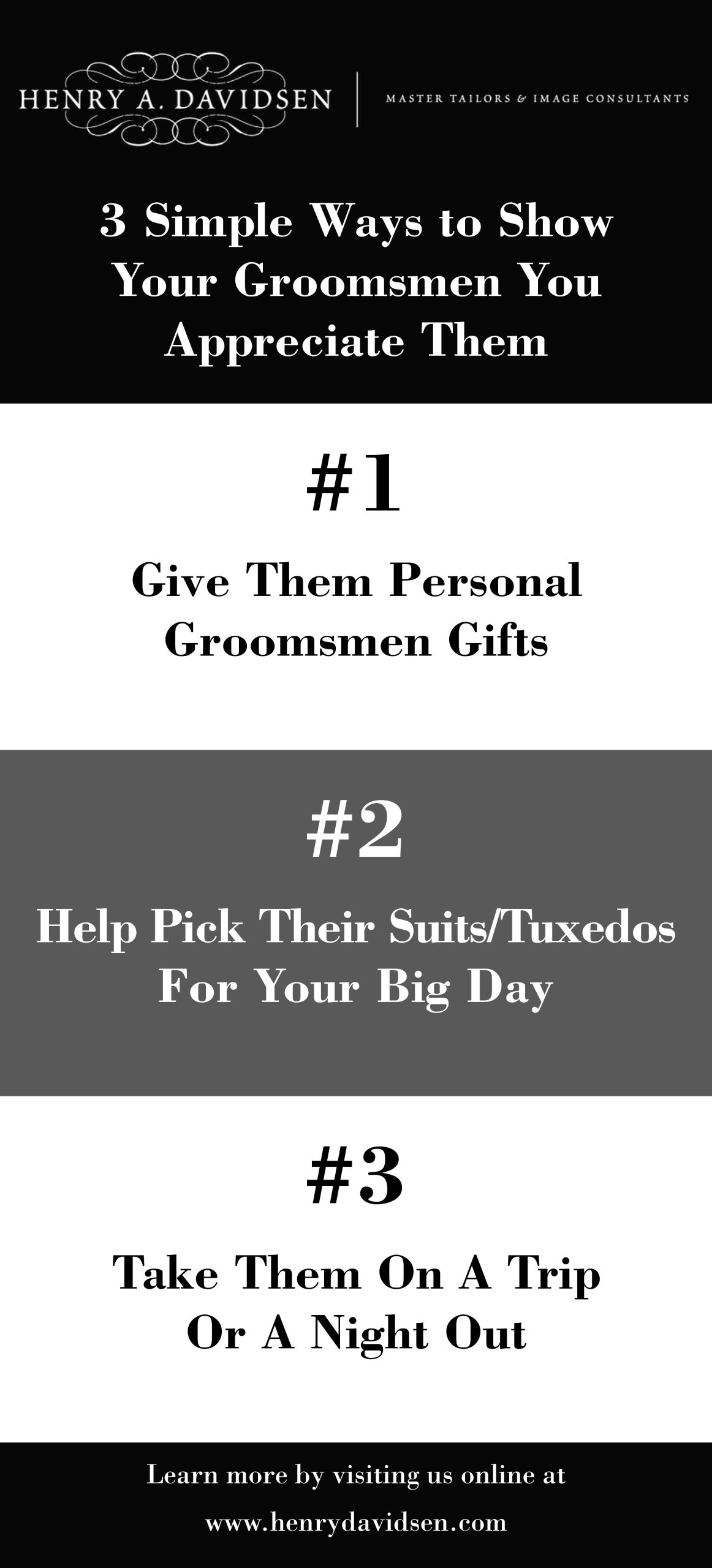 HENRY A. DAVIDSEN

MASTER TAILORS & IMAGE CONSULTANTS

3 Simple Ways to Show Your Groomsmen You Appreciate Them

#1

Give Them Personal Groomsmen Gifts

#2

Help Pick Their Suits/Tuxedos For Your Big Day

#3

Take Them On A Trip Or A Night Out

Learn more by visiting us online at

www.henrydavidsen.com