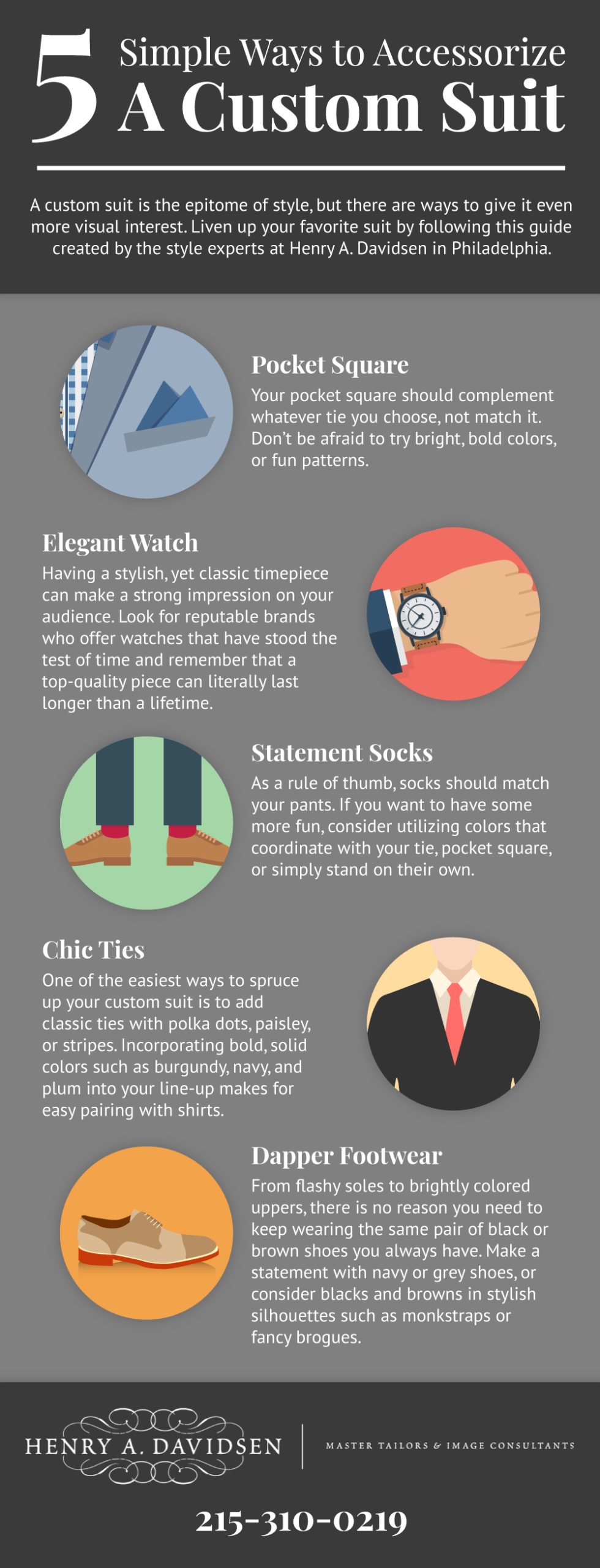 5 Simple Ways to Accessorize A Custom Suit

A custom suit is the epitome of style, but there are ways to give it even more visual interest. Liven up your favorite suit by following this guide created by the style experts at Henry A. Davidsen in Philadelphia.

Pocket Square
Your pocket square should complement whatever tie you choose, not match it. Don't be afraid to try bright, bold colors, or fun patterns.

Elegant Watch
Having a stylish, yet classic timepiece can make a strong impression on your audience. Look for reputable brands who offer watches that have stood the test of time and remember that a top-quality piece can literally last longer than a lifetime.

Statement Socks
As a rule of thumb, socks should match your pants. If you want to have some more fun, consider utilizing colors that coordinate with your tie, pocket square, or simply stand on their own.

Chic Ties
One of the easiest ways to spruce up your custom suit is to add classic ties with polka dots, paisley, or stripes. Incorporating bold, solid colors such as burgundy, navy, and plum into your line-up makes for easy pairing with shirts.

Dapper Footwear
From flashy soles to brightly colored uppers, there is no reason you need to keep wearing the same pair of black or brown shoes you always have. Make a statement with navy or grey shoes, or consider blacks and browns in stylish silhouettes such as monkstraps or fancy brogues.

HENRY A. DAVIDSEN
MASTER TAILORS & IMAGE CONSULTANTS

215-310-0219